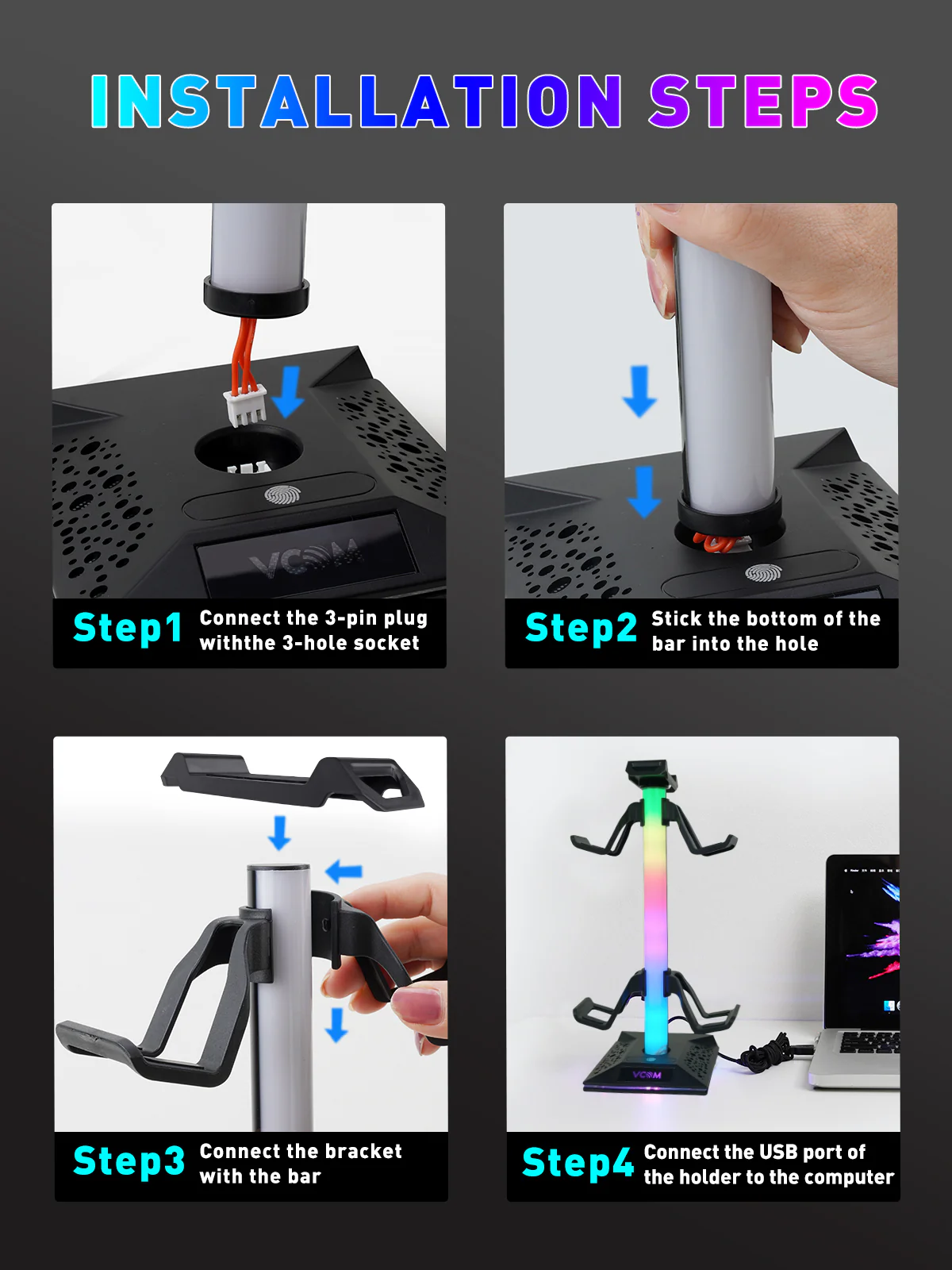 INSTALLATION STEPS

VCOM

Step1 Connect the 3-pin plug withthe 3-hole socket

Step2 Stick the bottom of the bar into the hole

Step3 Connect the bracket with the bar

VCOM

Step4 Connect the USB port of the holder to the computer